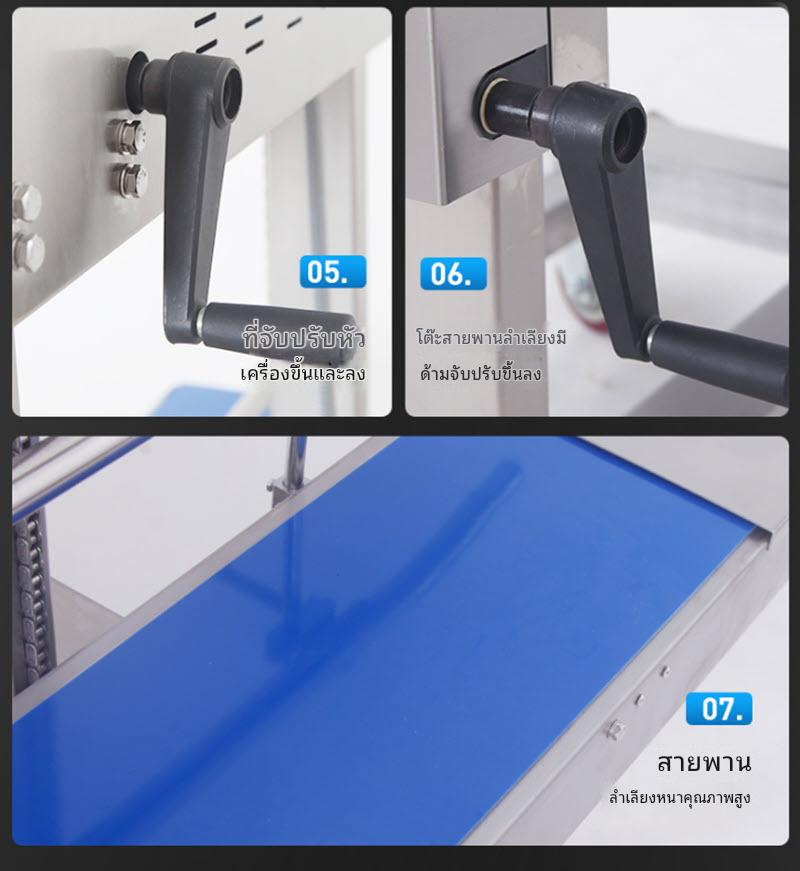 05.

ที่จับปรับหัว
เครื่องขึ้นและลง

06.

โต๊ะสายพานลำเลียงมี
ด้ามจับปรับขึ้นลง

07.

สายพาน
ลำเลียงหนาคุณภาพสูง