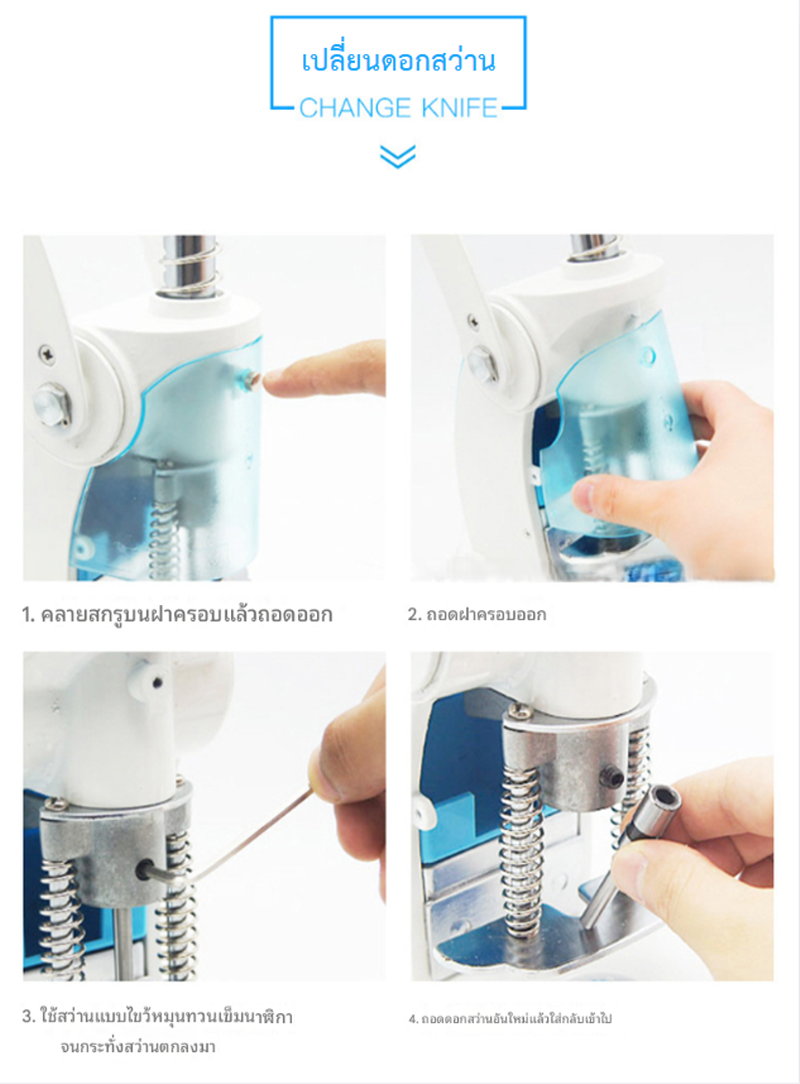 เปลี่ยนดอกสว่าน
CHANGE KNIFE

1. คลายสกรูบนฝาครอบแล้วถอดออก

2. ถอดฝาครอบออก

3. ใช้สว่านแบบไขว้หมุนทวนเข็มนาฬิกา จนกระทั่งสว่านตกลงมา

4. ถอดดอกสว่านอันใหม่แล้วใส่กลับเข้าไป