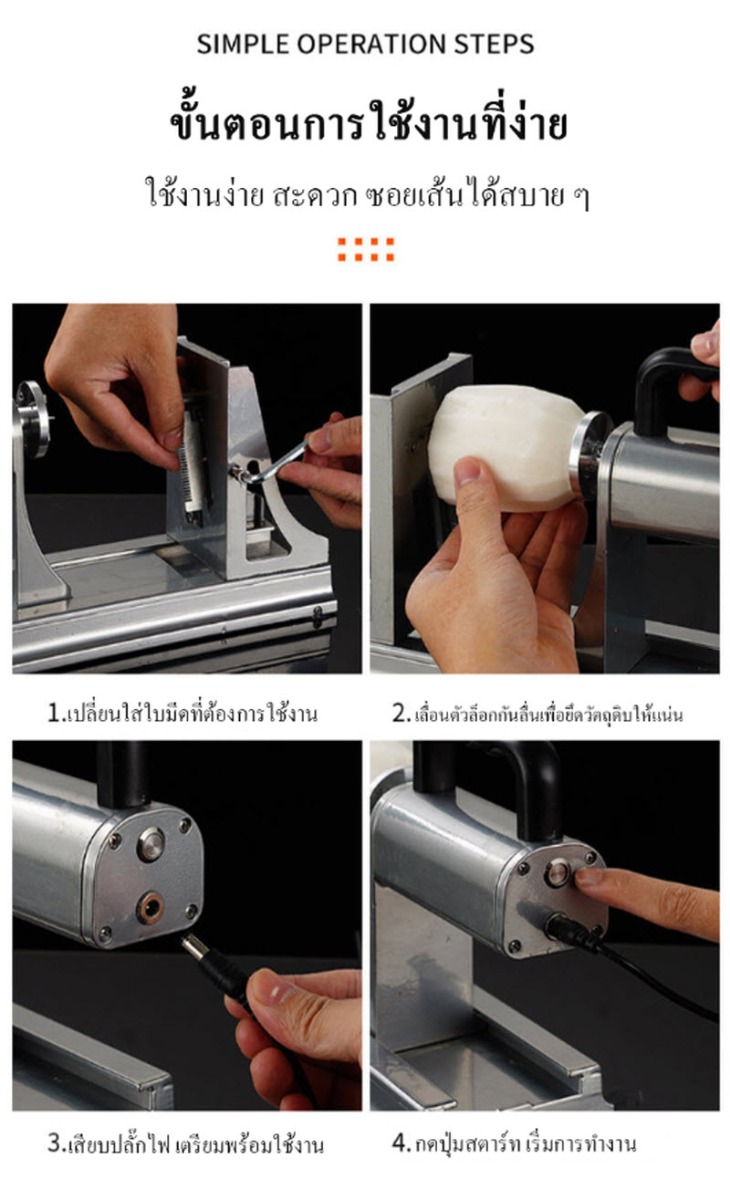 SIMPLE OPERATION STEPS

ขั้นตอนการใช้งานที่ง่าย

ใช้งานง่าย สะดวก ซอยเส้นได้สบาย ๆ

1.เปลี่ยนใส่ใบมีดที่ต้องการใช้งาน

2. เลื่อนตัวล็อกกันลื่นเพื่อยึดวัตถุดิบให้แน่น

3.เสียบปลั๊กไฟ เตรียมพร้อมใช้งาน

4. กดปุ่มสตาร์ท เริ่มการทำงาน