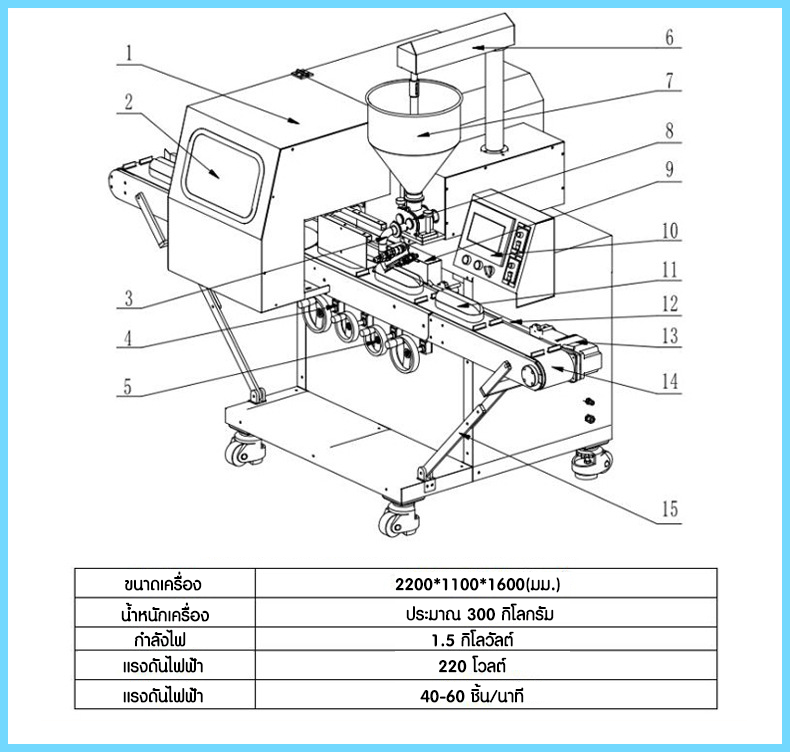 1
2
3
4
5
6
7
8
9
10
11
12
13
14
15

| ขนาดเครื่อง | 2200*1100*1600(มม.) |
|---|---|
| น้ำหนักเครื่อง | ประมาณ 300 กิโลกรัม |
| กำลังไฟ | 1.5 กิโลวัลต์ |
| แรงดันไฟฟ้า | 220 โวลต์ |
| แรงดันไฟฟ้า | 40-60 ชิ้น/นาที |